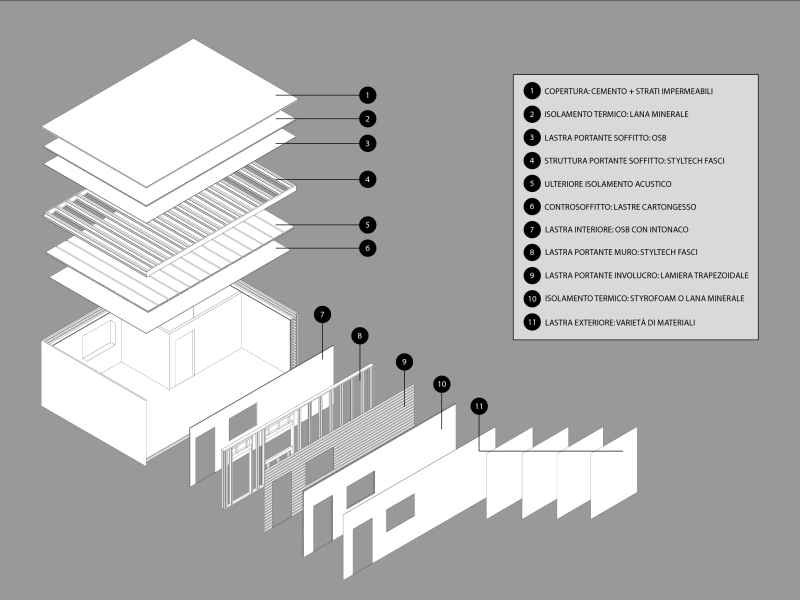 1
2
3
4
5
6
7
8
9
10
11

1 COPERTURA: CEMENTO + STRATI IMPERMEABILI
2 ISOLAMENTO TERMICO: LANA MINERALE
3 LASTRA PORTANTE SOFFITTO: OSB
4 STRUTTURA PORTANTE SOFFITTO: STYLTECH FASCI
5 ULTERIORE ISOLAMENTO ACUSTICO
6 CONTROSOFFITTO: LASTRE CARTONGESSO
7 LASTRA INTERIORE: OSB CON INTONACO
8 LASTRA PORTANTE MURO: STYLTECH FASCI
9 LASTRA PORTANTE INVOLUCRO: LAMIERA TRAPEZOIDALE
10 ISOLAMENTO TERMICO: STYROFOAM O LANA MINERALE
11 LASTRA EXTERIORE: VARIETÀ DI MATERIALI