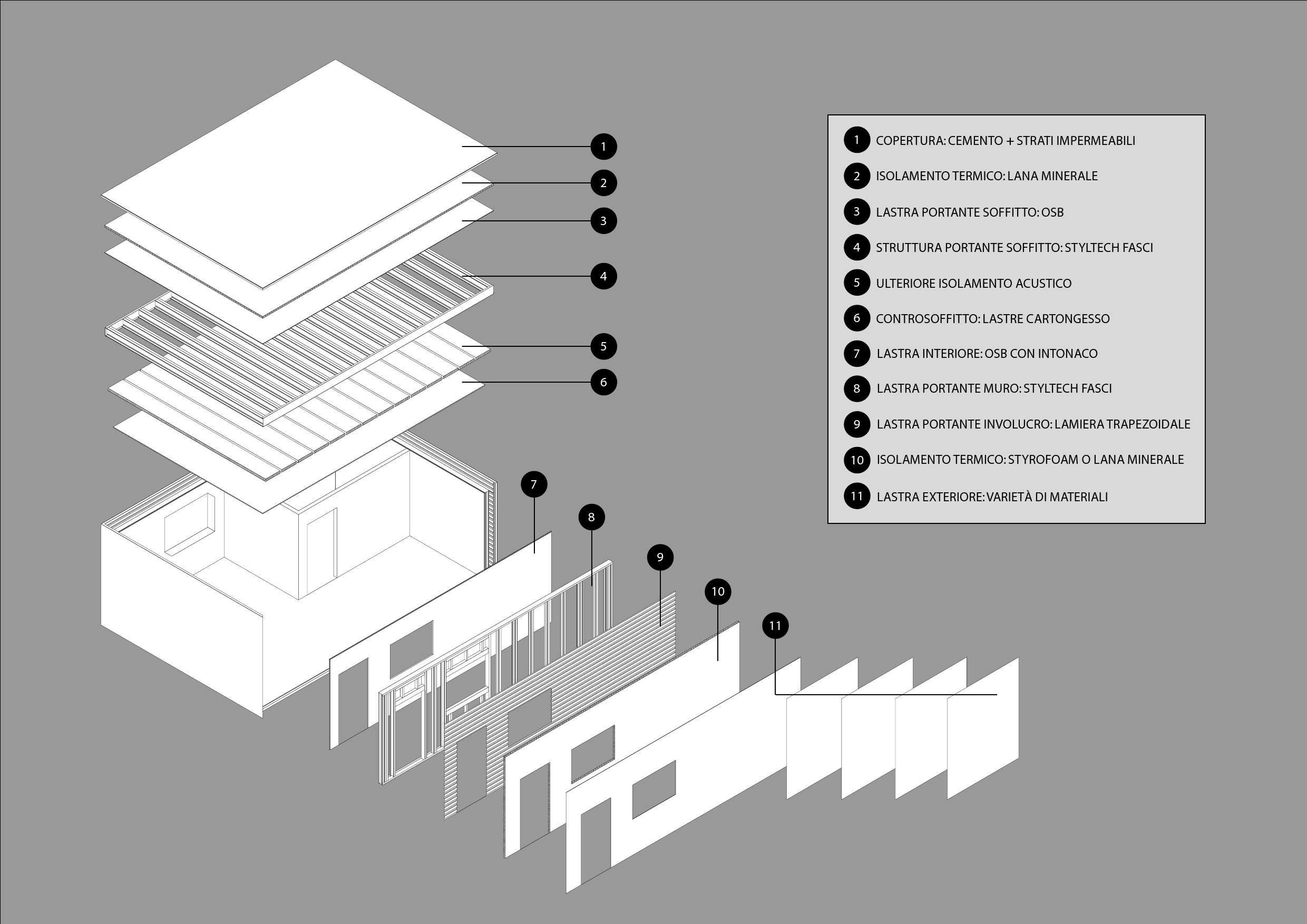 1
2
3
4
5
6
7
8
9
10
11

1 COPERTURA: CEMENTO + STRATI IMPERMEABILI
2 ISOLAMENTO TERMICO: LANA MINERALE
3 LASTRA PORTANTE SOFFITTO: OSB
4 STRUTTURA PORTANTE SOFFITTO: STYLTECH FASCI
5 ULTERIORE ISOLAMENTO ACUSTICO
6 CONTROSOFFITTO: LASTRE CARTONGESSO
7 LASTRA INTERIORE: OSB CON INTONACO
8 LASTRA PORTANTE MURO: STYLTECH FASCI
9 LASTRA PORTANTE INVOLUCRO: LAMIERA TRAPEZOIDALE
10 ISOLAMENTO TERMICO: STYROFOAM O LANA MINERALE
11 LASTRA EXTERIORE: VARIETÀ DI MATERIALI