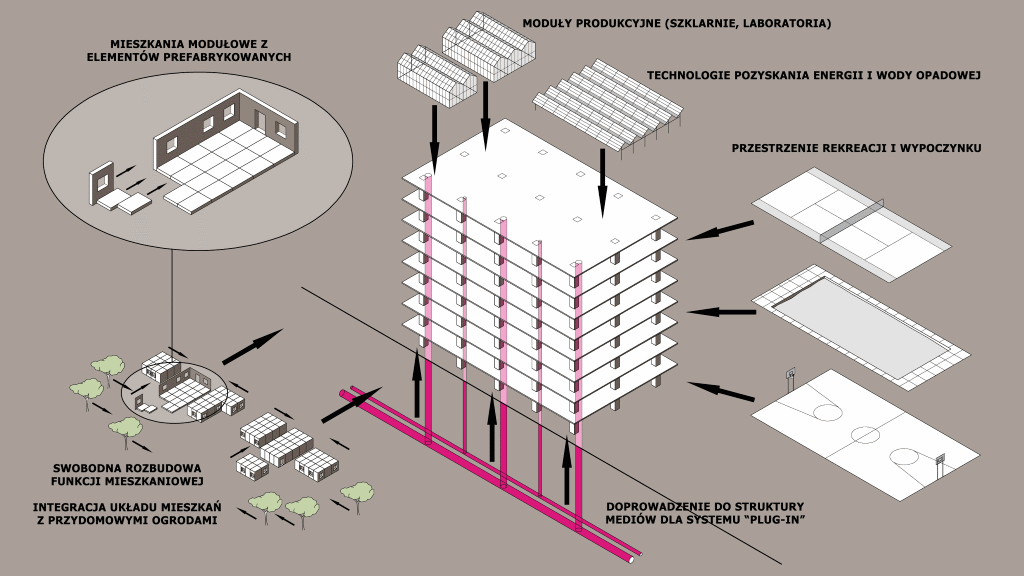 MIESZKANIA MODUŁOWE Z ELEMENTÓW PREFABRYKOWANYCH

MODUŁY PRODUKCYJNE (SZKLARNIE, LABORATORIA)

TECHNOLOGIE POZYSKANIA ENERGII I WODY OPADOWEJ

PRZESTRZENIE REKREACJI I WYPOCZYNKU

SWOBODNA ROZBUDOWA FUNKCJI MIESZKANIOWEJ

INTEGRACJA UKŁADU MIESZKAŃ Z PRZYDOMOWYMI OGRODAMI

DOPROWADZENIE DO STRUKTURY MEDIÓW DLA SYSTEMU "PLUG-IN"